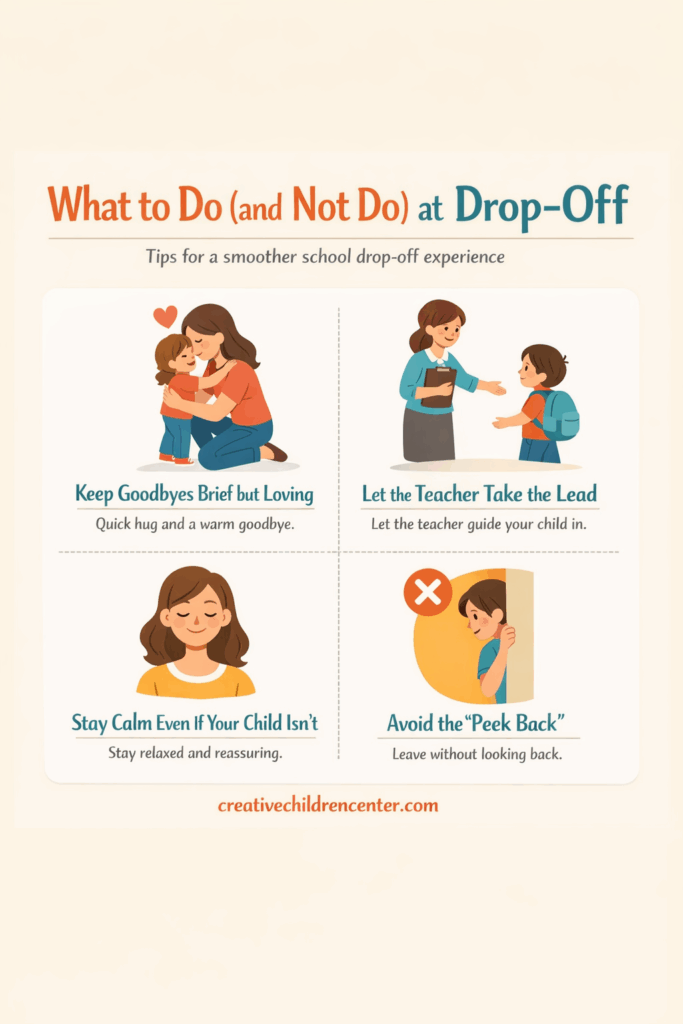 What to Do (and Not Do) at Drop-Off

Tips for a smoother school drop-off experience

Keep Goodbyes Brief but Loving

Quick hug and a warm goodbye.

Let the Teacher Take the Lead

Let the teacher guide your child in.

Stay Calm Even If Your Child Isn't

Stay relaxed and reassuring.

Avoid the "Peek Back"

Leave without looking back.

creativechildrencenter.com